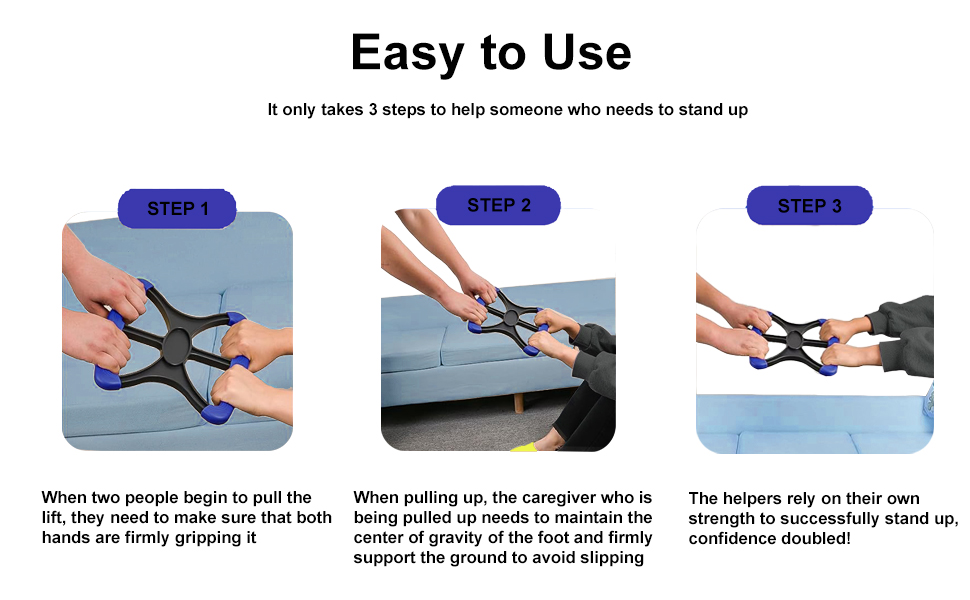 Easy to Use

It only takes 3 steps to help someone who needs to stand up

STEP 1

When two people begin to pull the lift, they need to make sure that both hands are firmly gripping it

STEP 2

When pulling up, the caregiver who is being pulled up needs to maintain the center of gravity of the foot and firmly support the ground to avoid slipping

STEP 3

The helpers rely on their own strength to successfully stand up, confidence doubled!