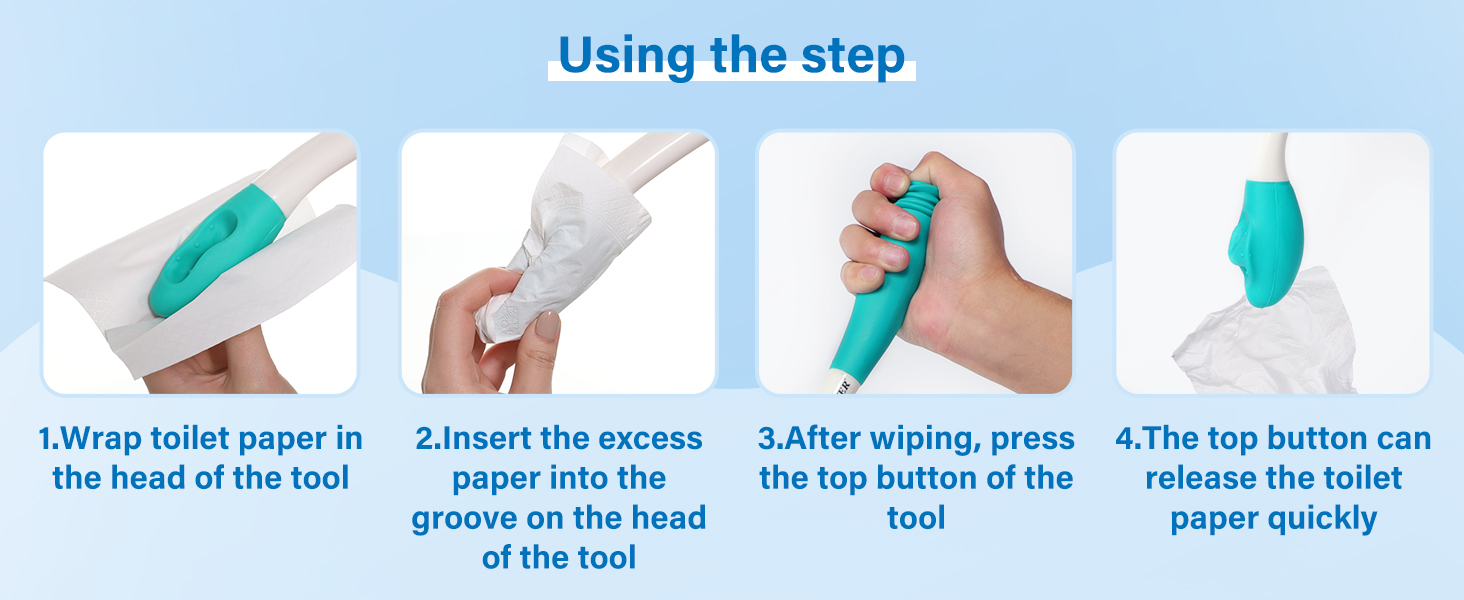 Using the step

1.Wrap toilet paper in the head of the tool

2.Insert the excess paper into the groove on the head of the tool

3.After wiping, press the top button of the tool

4.The top button can release the toilet paper quickly