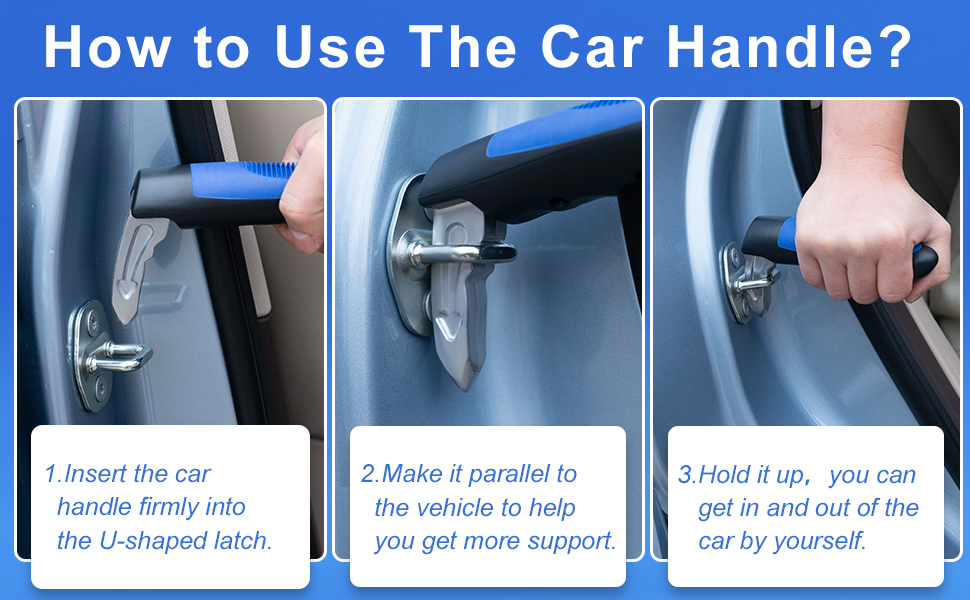 How to Use The Car Handle?

1.Insert the car handle firmly into the U-shaped latch.

2.Make it parallel to the vehicle to help you get more support.

3.Hold it up，you can get in and out of the car by yourself.