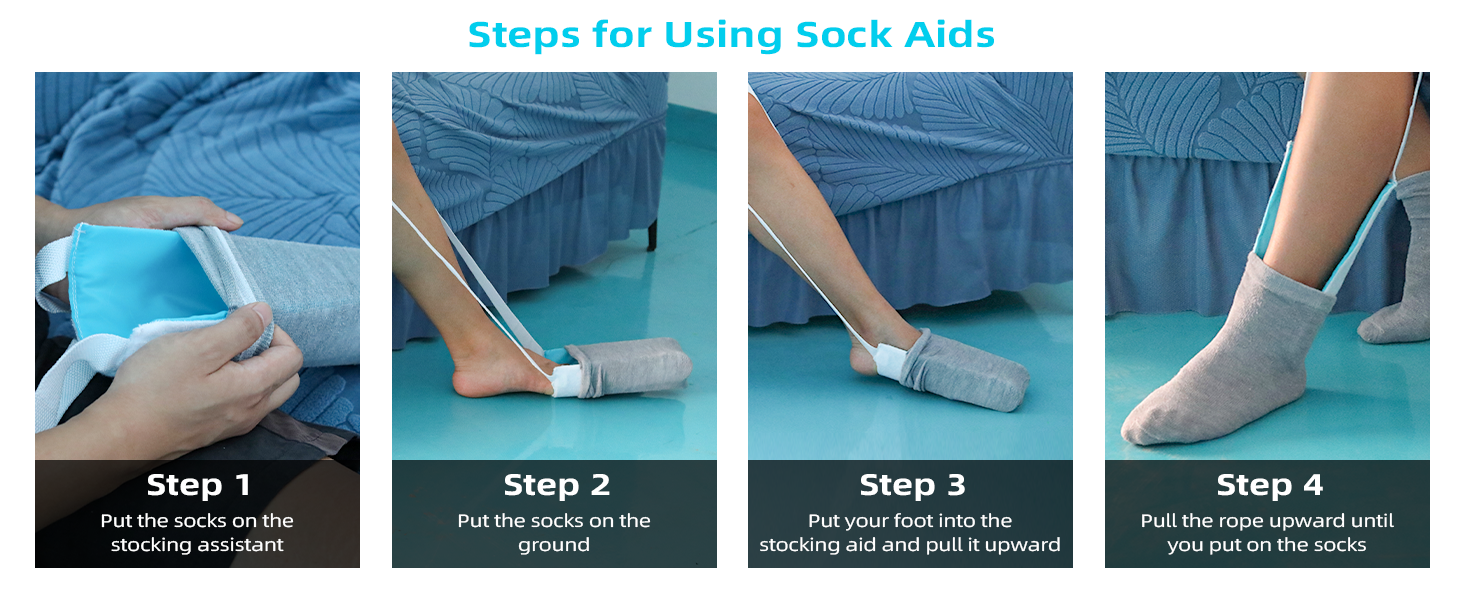 Steps for Using Sock Aids

Step 1
Put the socks on the stocking assistant

Step 2
Put the socks on the ground

Step 3
Put your foot into the stocking aid and pull it upward

Step 4
Pull the rope upward until you put on the socks