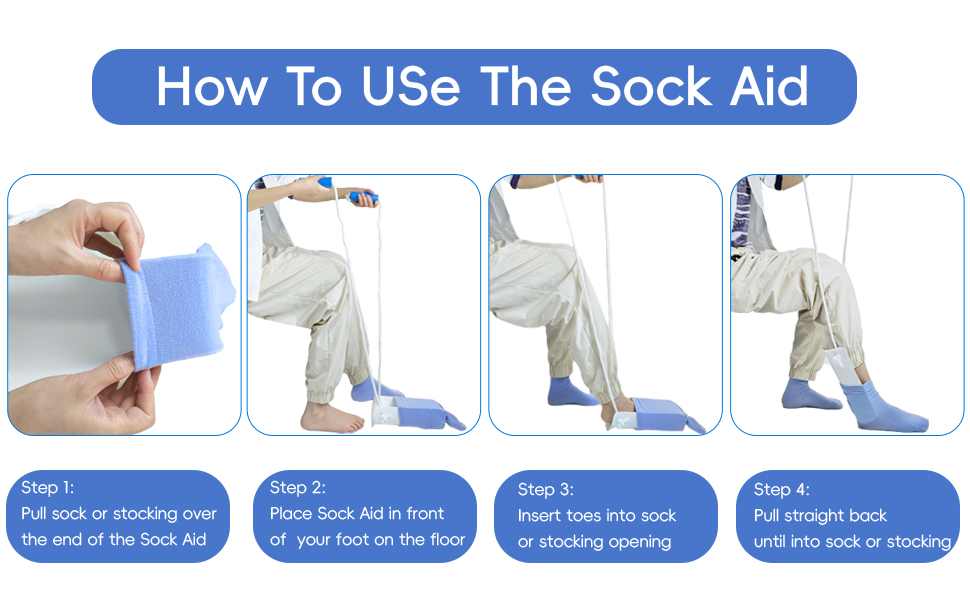 How To USe The Sock Aid

Step 1:
Pull sock or stocking over the end of the Sock Aid

Step 2:
Place Sock Aid in front of your foot on the floor

Step 3:
Insert toes into sock or stocking opening

Step 4:
Pull straight back until into sock or stocking