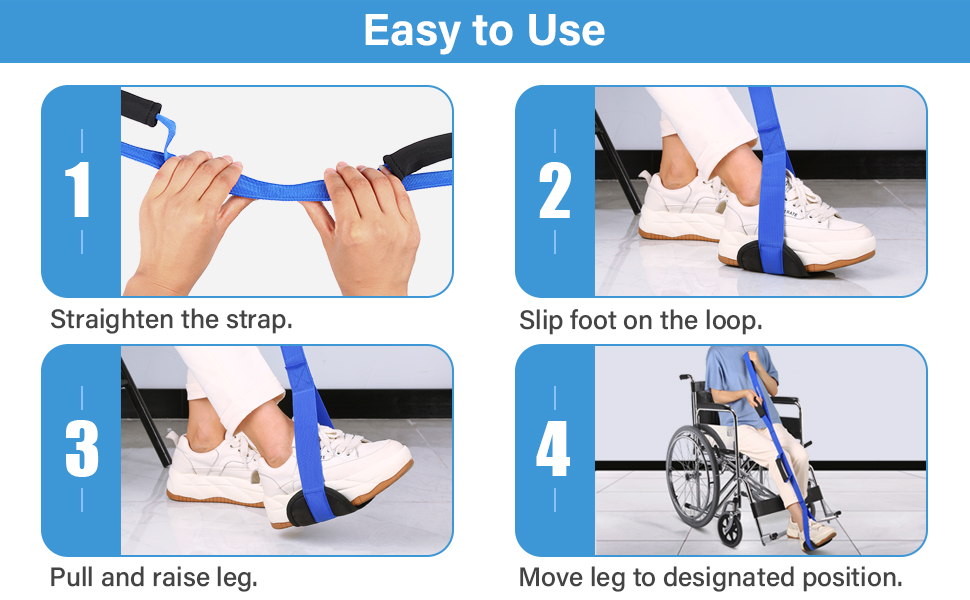 Easy to Use

1

Straighten the strap.

2

Slip foot on the loop.

3

Pull and raise leg.

4

Move leg to designated position.