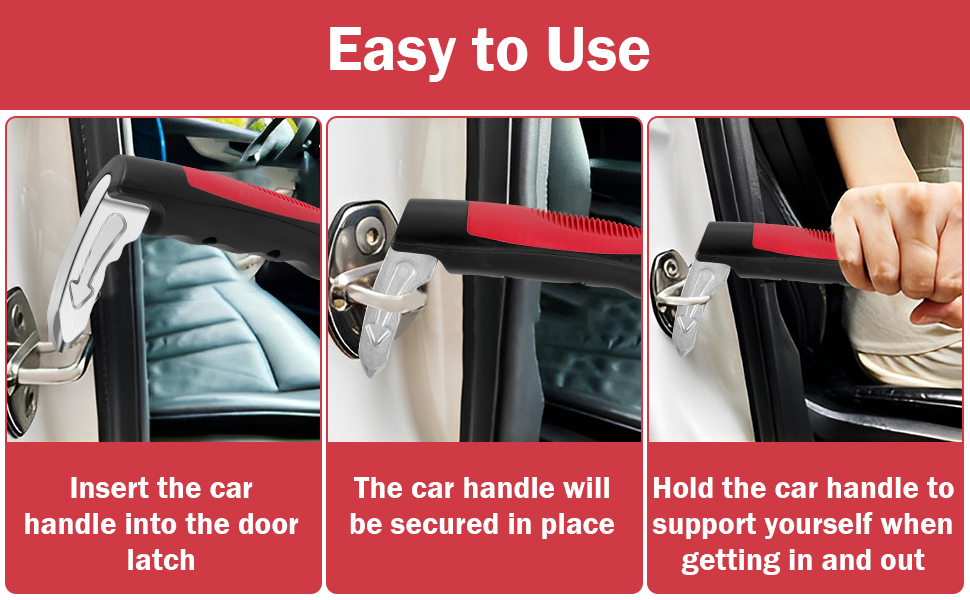 Easy to Use

Insert the car handle into the door latch

The car handle will be secured in place

Hold the car handle to support yourself when getting in and out