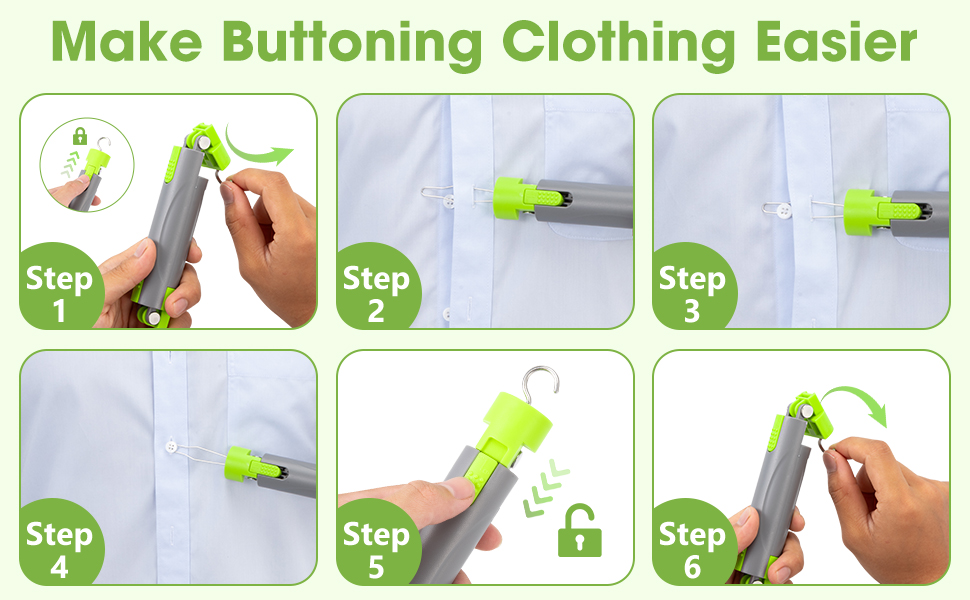 Make Buttoning Clothing Easier

Step
1

Step
2

Step
3

Step
4

Step
5

Step
6