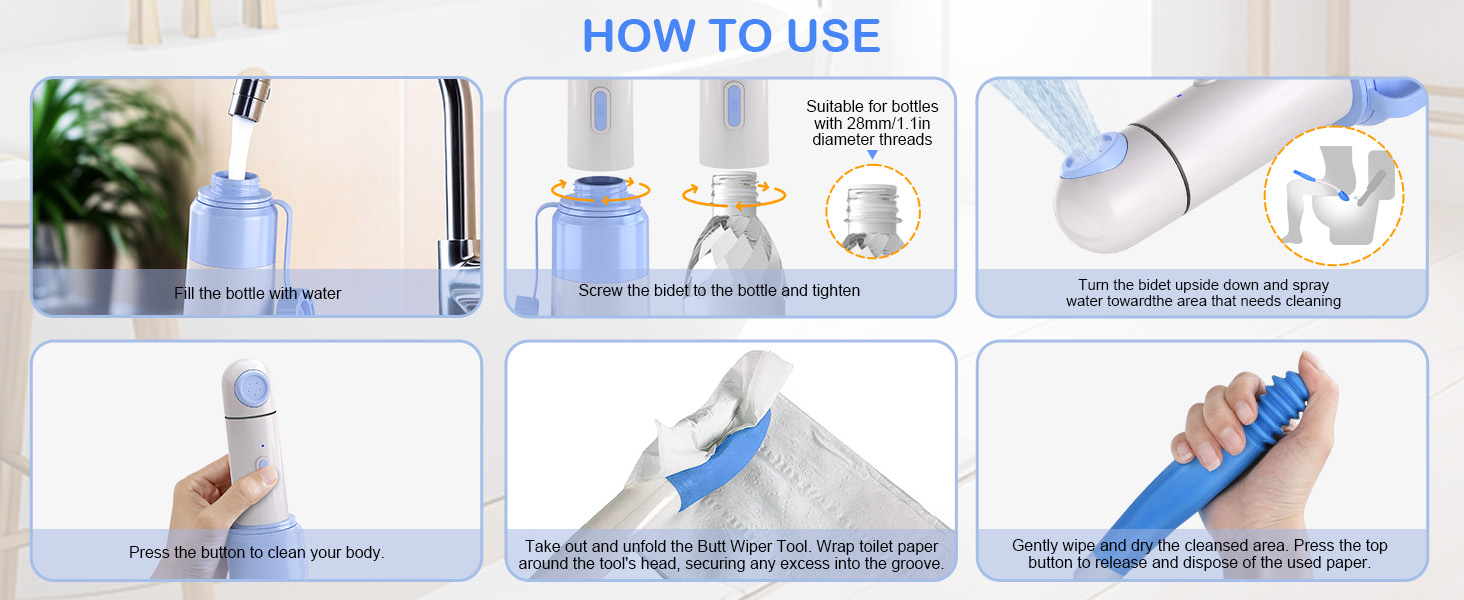 HOW TO USE

Fill the bottle with water

Suitable for bottles with 28mm/1.1in diameter threads

Screw the bidet to the bottle and tighten

Turn the bidet upside down and spray water towardthe area that needs cleaning

Press the button to clean your body.

Take out and unfold the Butt Wiper Tool. Wrap toilet paper around the tool's head, securing any excess into the groove.

Gently wipe and dry the cleansed area. Press the top button to release and dispose of the used paper.