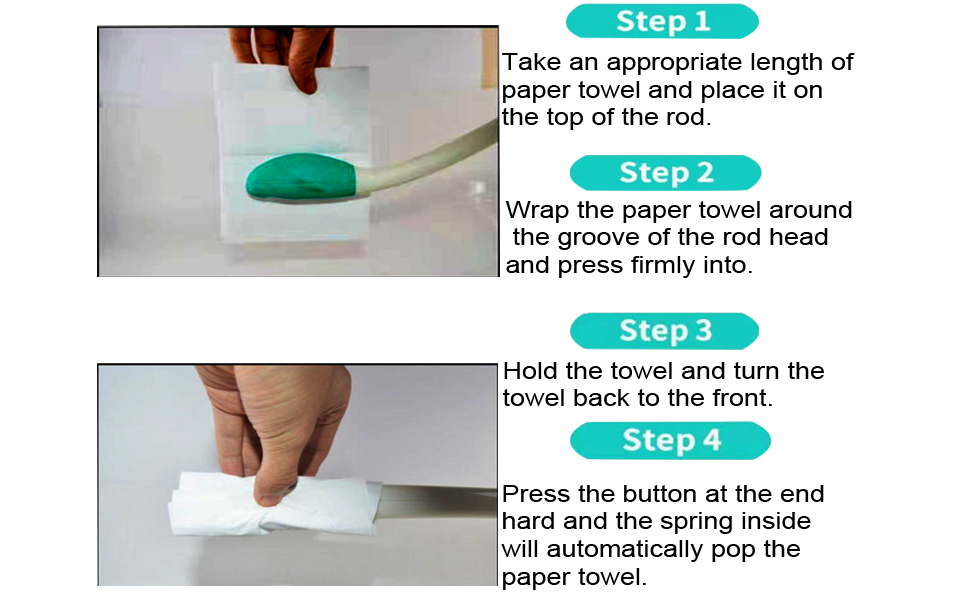 Step 1

Take an appropriate length of paper towel and place it on the top of the rod.

Step 2

Wrap the paper towel around the groove of the rod head and press firmly into.

Step 3

Hold the towel and turn the towel back to the front.

Step 4

Press the button at the end hard and the spring inside will automatically pop the paper towel.