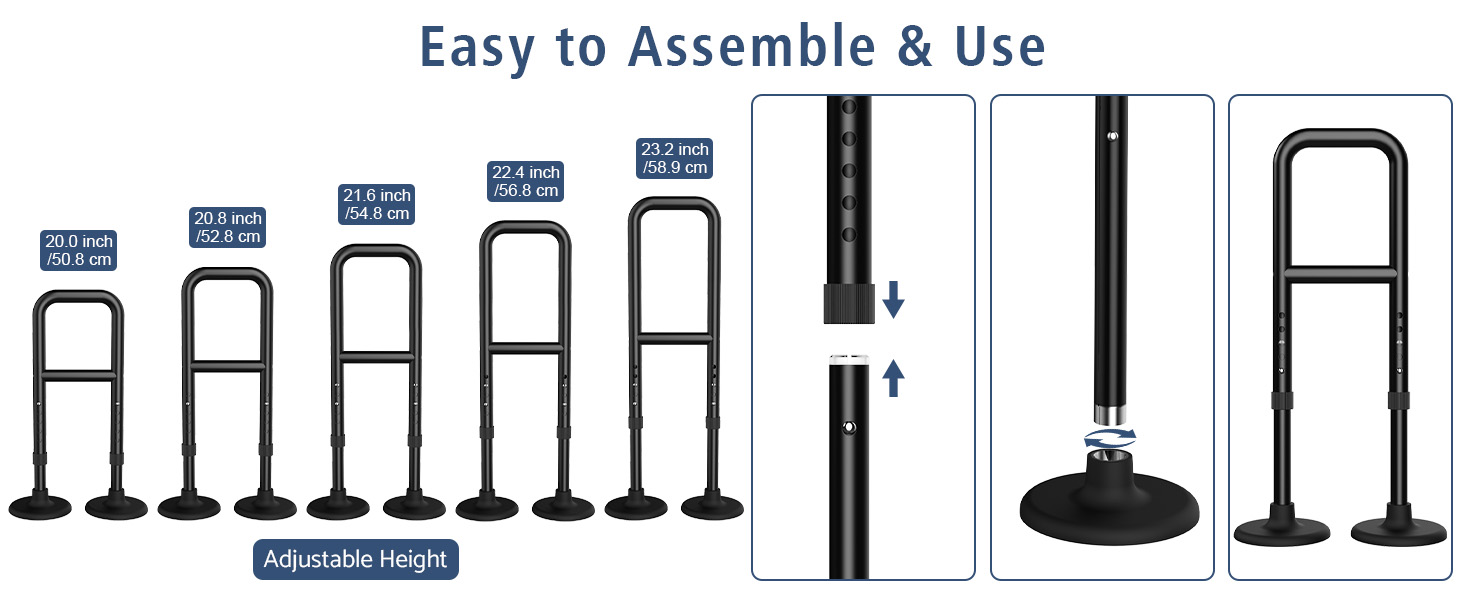 Easy to Assemble & Use

20.0 inch /50.8 cm

20.8 inch /52.8 cm

21.6 inch /54.8 cm

22.4 inch /56.8 cm

23.2 inch /58.9 cm

Adjustable Height