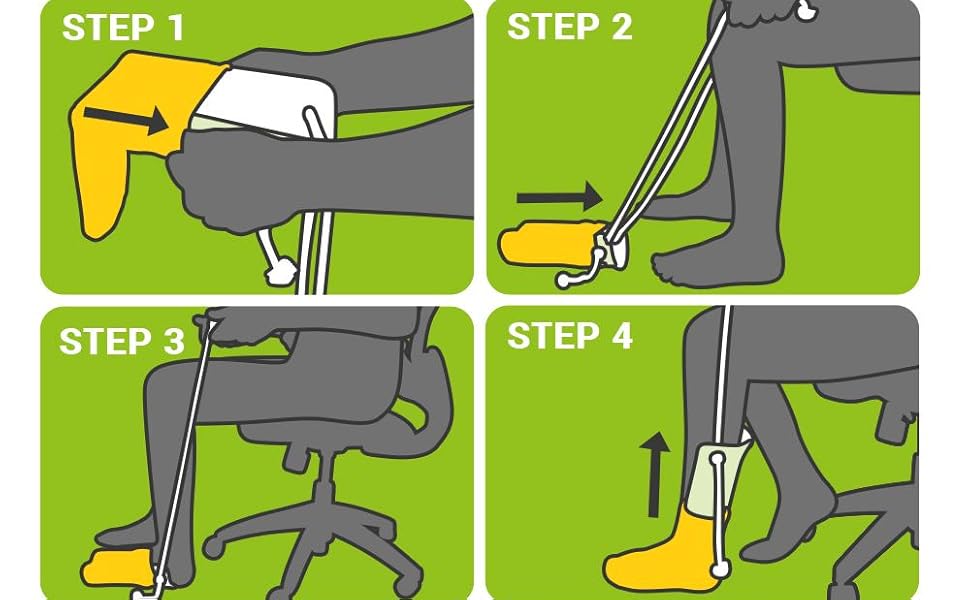 STEP 1

STEP 2

STEP 3

STEP 4