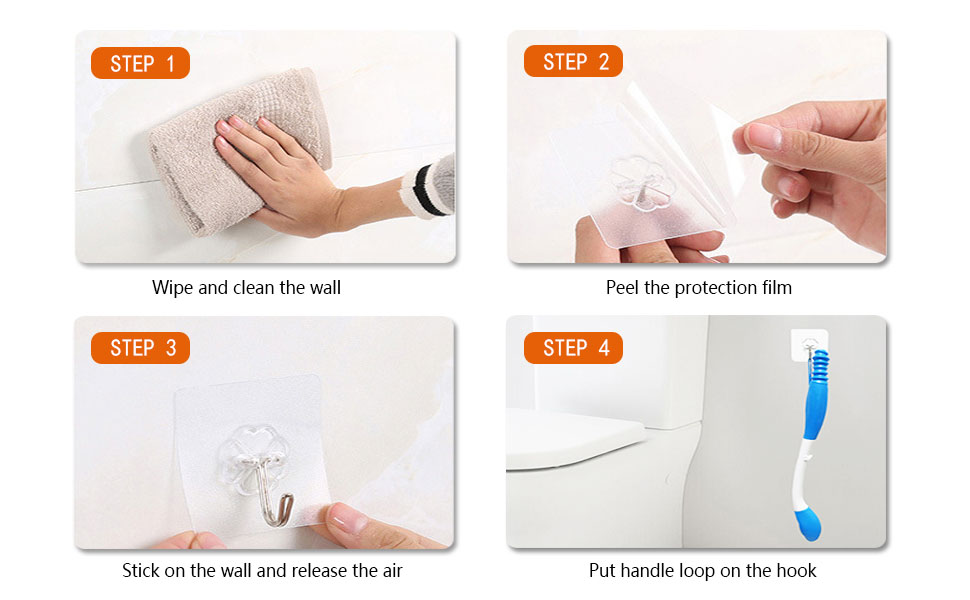 STEP 1

Wipe and clean the wall

STEP 2

Peel the protection film

STEP 3

Stick on the wall and release the air

STEP 4

Put handle loop on the hook