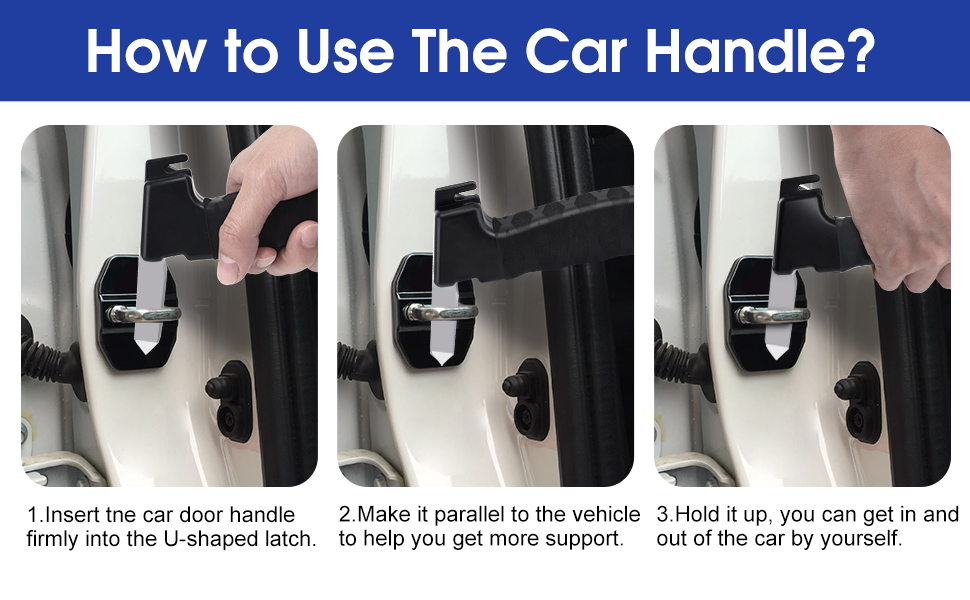 How to Use The Car Handle?

1.Insert tne car door handle firmly into the U-shaped latch.

2.Make it parallel to the vehicle to help you get more support.

3.Hold it up, you can get in and out of the car by yourself.