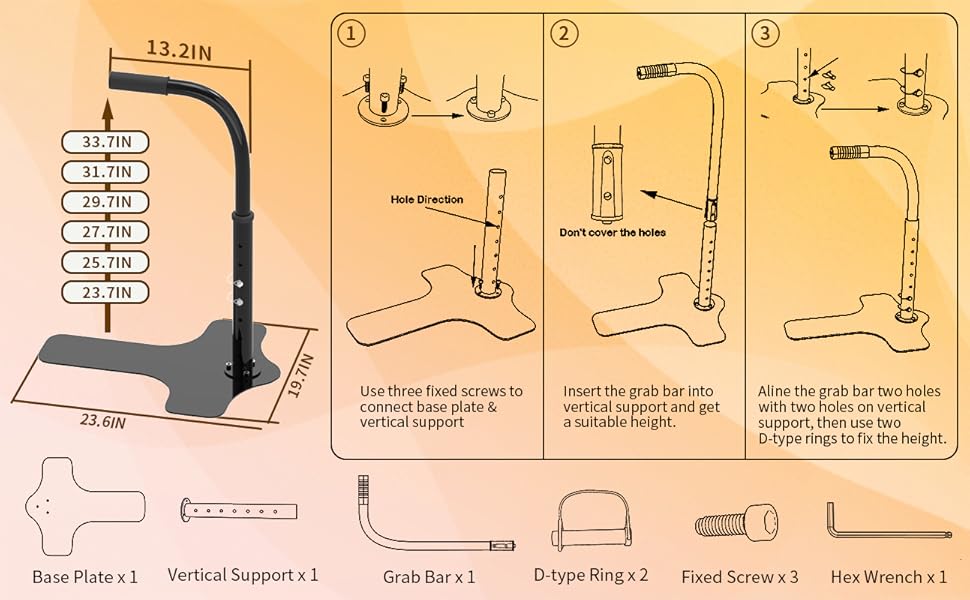 13.2IN

33.7IN
31.7IN
29.7IN
27.7IN
25.7IN
23.7IN

19.7IN
23.6IN

1

Hole Direction

Use three fixed screws to connect base plate & vertical support

2

Don't cover the holes

Insert the grab bar into vertical support and get a suitable height.

3

Aline the grab bar two holes with two holes on vertical support, then use two D-type rings to fix the height.

Base Plate x 1
Vertical Support x 1
Grab Bar x 1
D-type Ring x 2
Fixed Screw x 3
Hex Wrench x 1