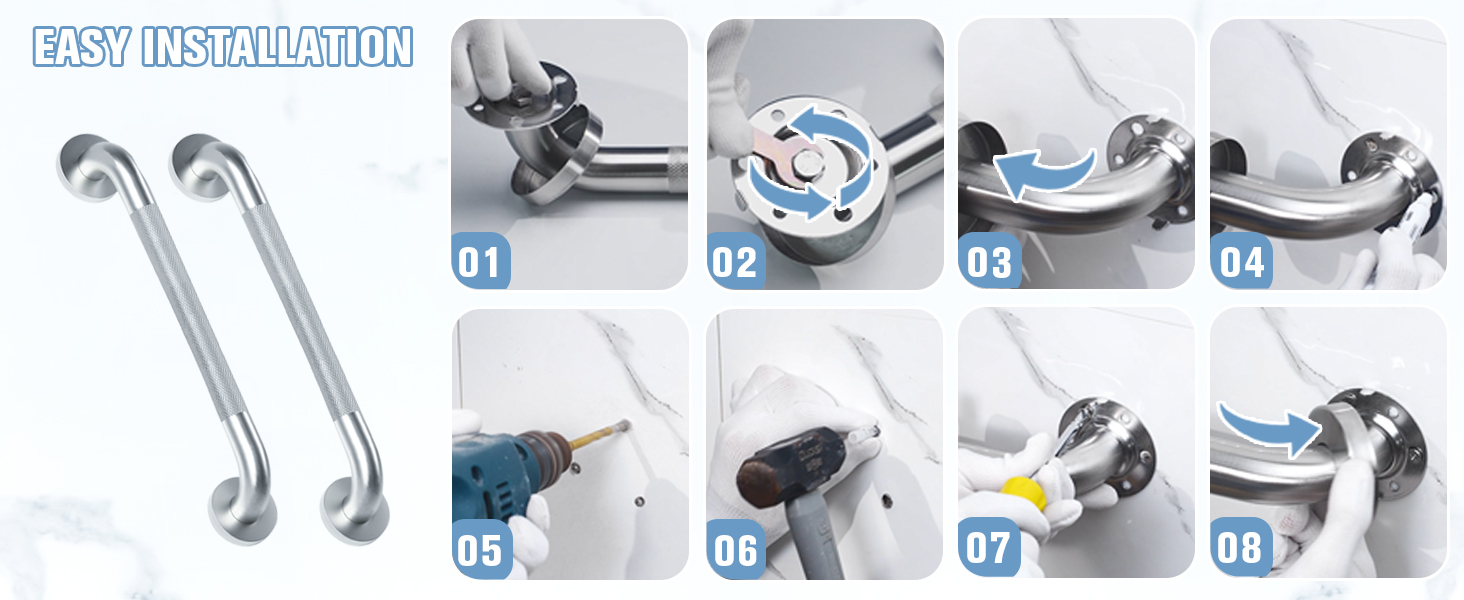 EASY INSTALLATION

01

02

03

04

05

06

07

08