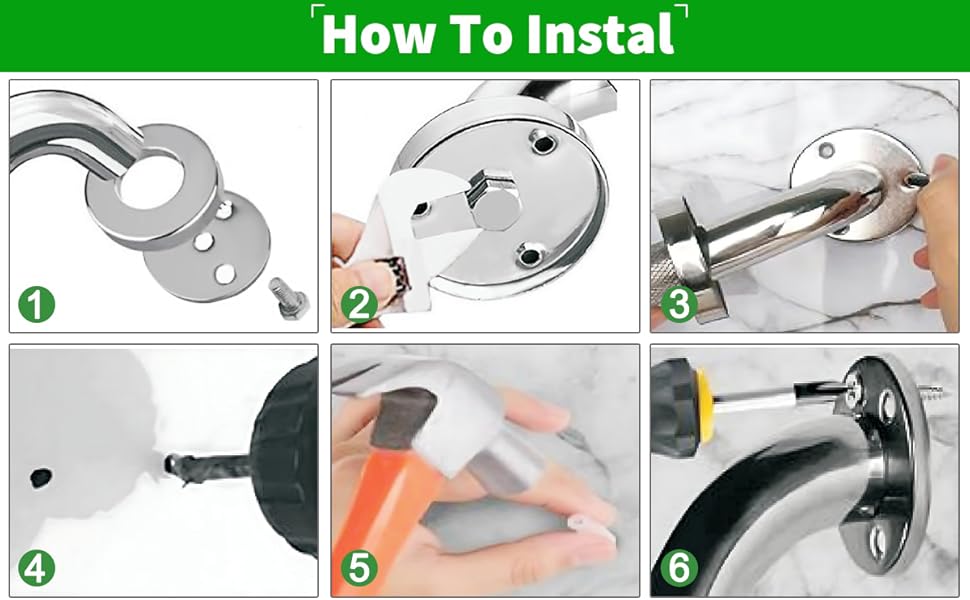 How To Instal

1

2

3

4

5

6