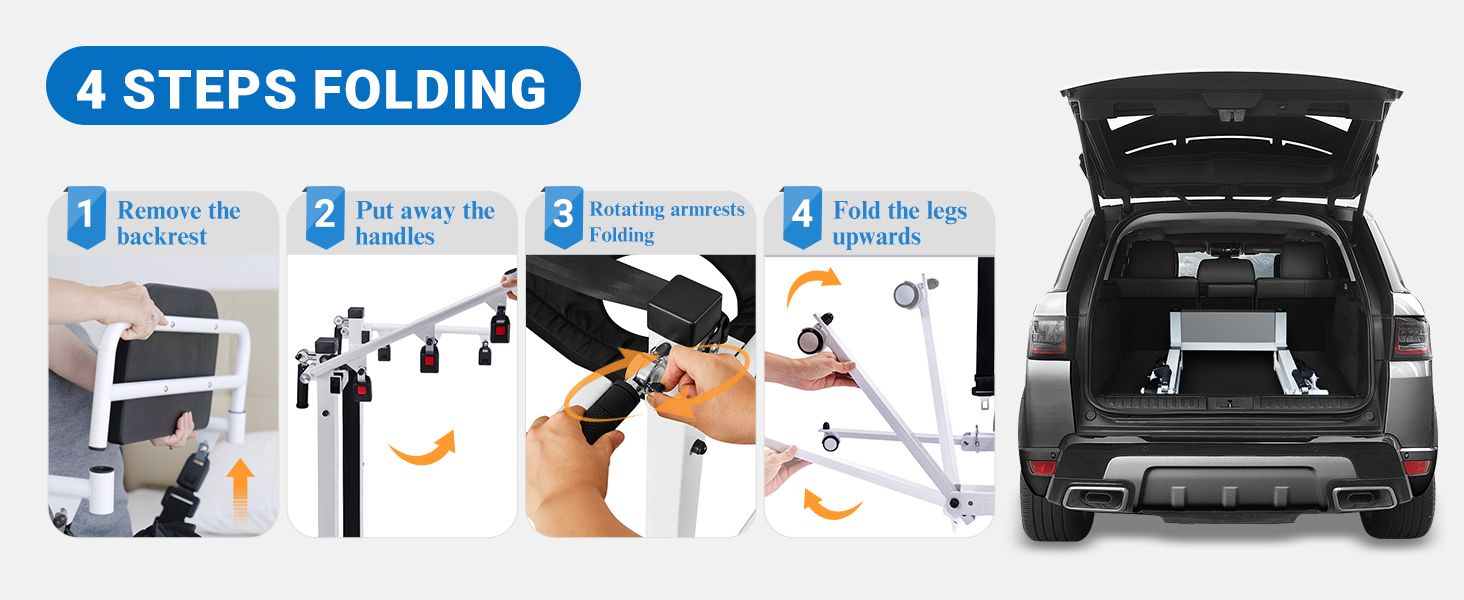 4 STEPS FOLDING

1 Remove the backrest

2 Put away the handles

3 Rotating armrests Folding

4 Fold the legs upwards