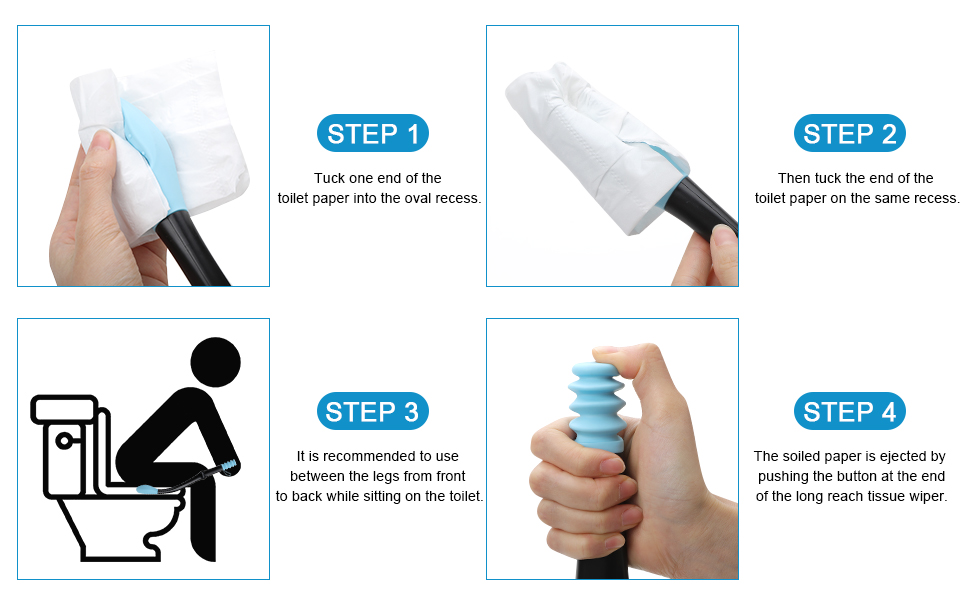 STEP 1

Tuck one end of the toilet paper into the oval recess.

STEP 2

Then tuck the end of the toilet paper on the same recess.

STEP 3

It is recommended to use between the legs from front to back while sitting on the toilet.

STEP 4

The soiled paper is ejected by pushing the button at the end of the long reach tissue wiper.