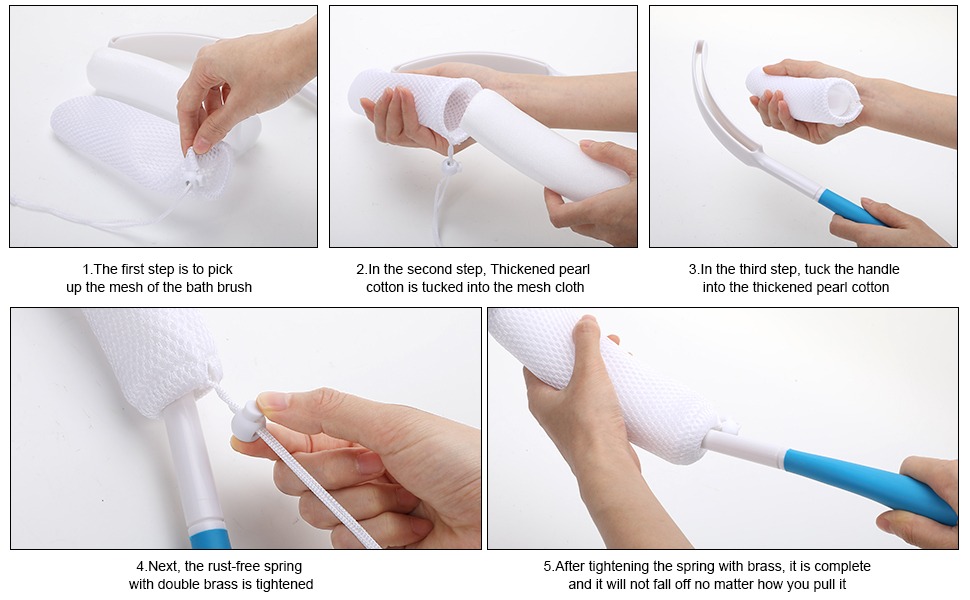 1.The first step is to pick up the mesh of the bath brush

2.In the second step, Thickened pearl cotton is tucked into the mesh cloth

3.In the third step, tuck the handle into the thickened pearl cotton

4.Next, the rust-free spring with double brass is tightened

5.After tightening the spring with brass, it is complete and it will not fall off no matter how you pull it